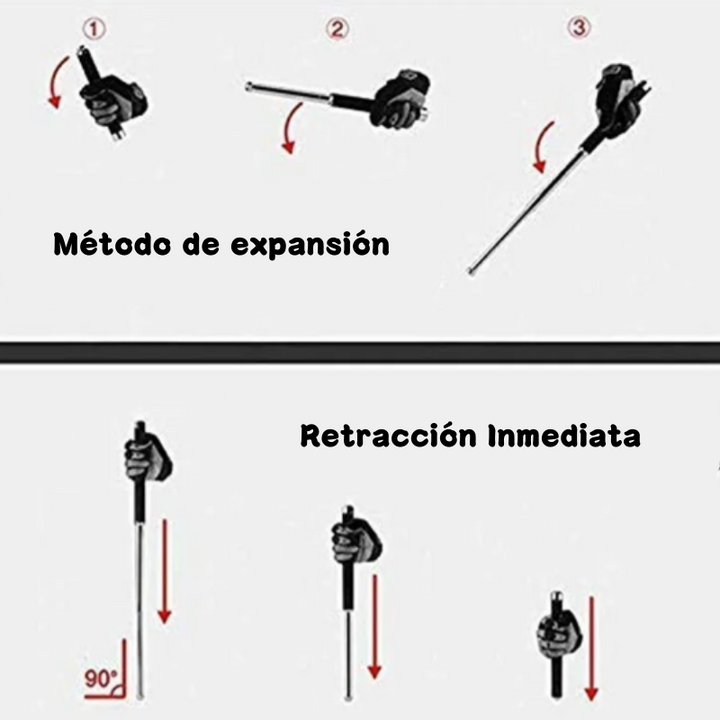 ①
②
③
Método de expansión

Retracción Inmediata
90°