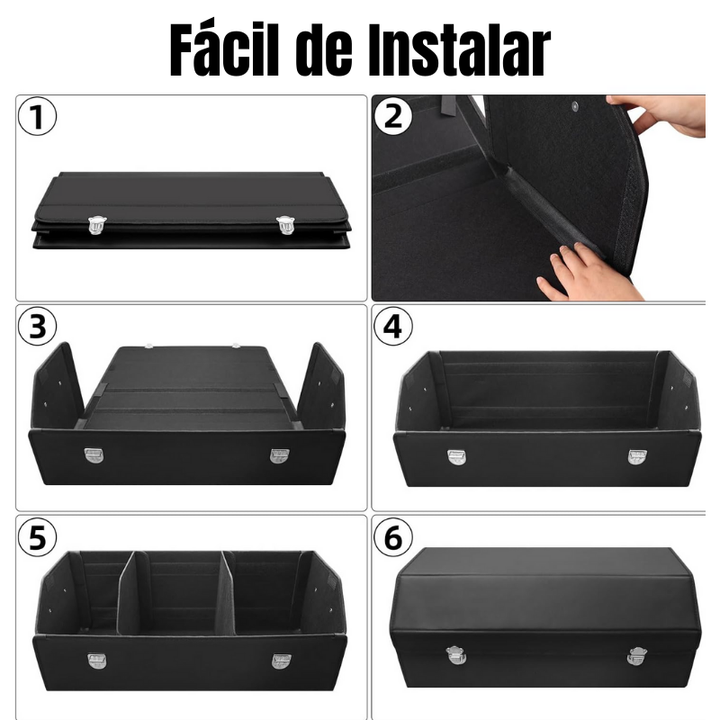 Fácil de Instalar

1

2

3

4

5

6