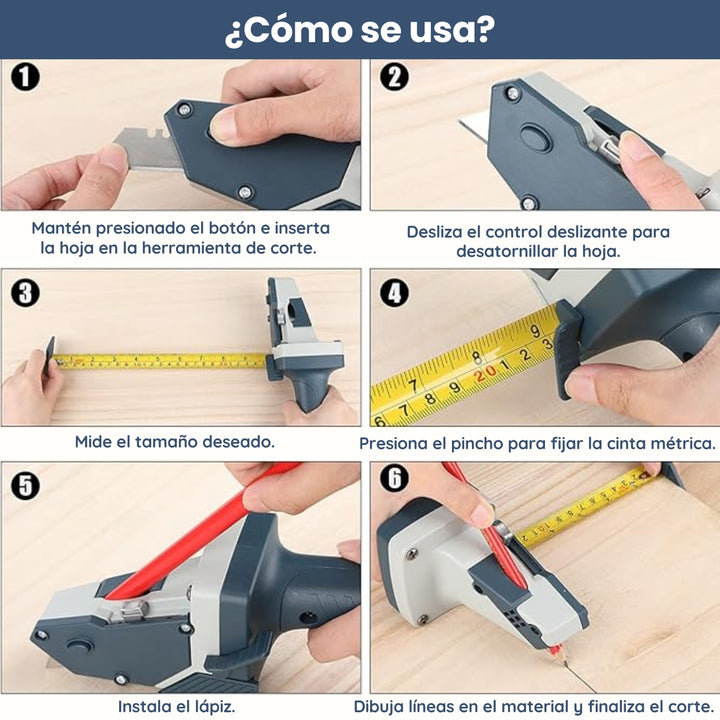 ¿Cómo se usa?

1

Mantén presionado el botón e inserta la hoja en la herramienta de corte.

2

Desliza el control deslizante para desatornillar la hoja.

3

Mide el tamaño deseado.

4

Presiona el pincho para fijar la cinta métrica.

5

Instala el lápiz.

6

Dibuja líneas en el material y finaliza el corte.