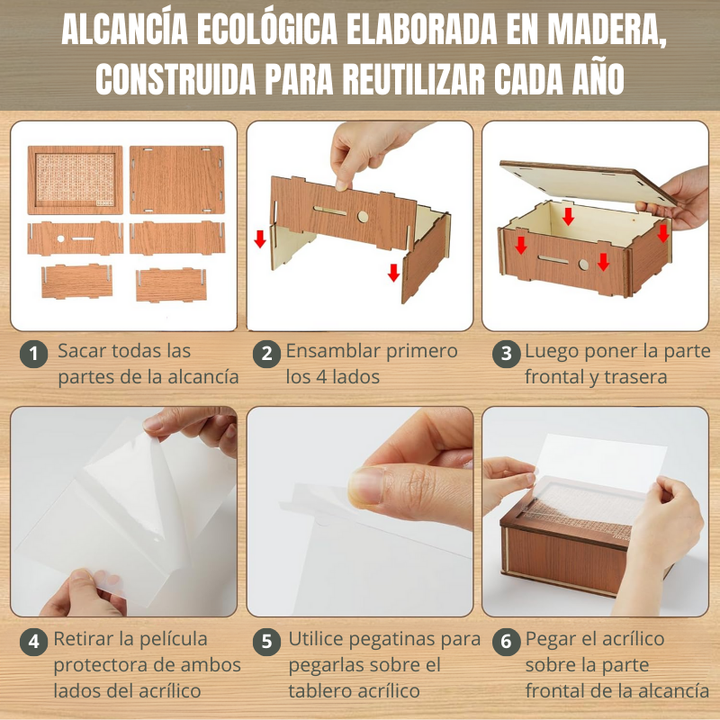 ALCANCÍA ECOLÓGICA ELABORADA EN MADERA, CONSTRUIDA PARA REUTILIZAR CADA AÑO

1 Sacar todas las partes de la alcancía

2 Ensamblar primero los 4 lados

3 Luego poner la parte frontal y trasera

4 Retirar la película protectora de ambos lados del acrílico

5 Utilice pegatinas para pegarlas sobre el tablero acrílico

6 Pegar el acrílico sobre la parte frontal de la alcancía