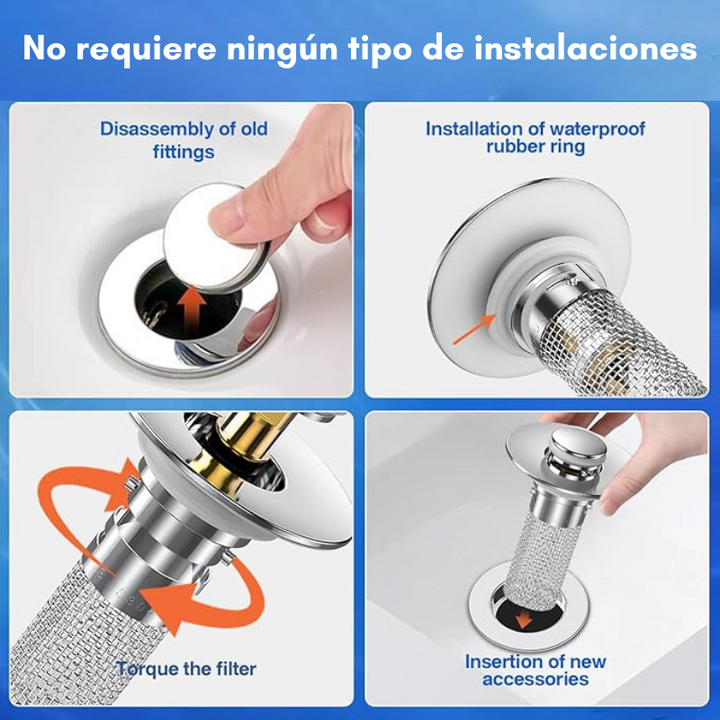 No requiere ningún tipo de instalaciones

Disassembly of old fittings

Installation of waterproof rubber ring

Torque the filter

Insertion of new accessories