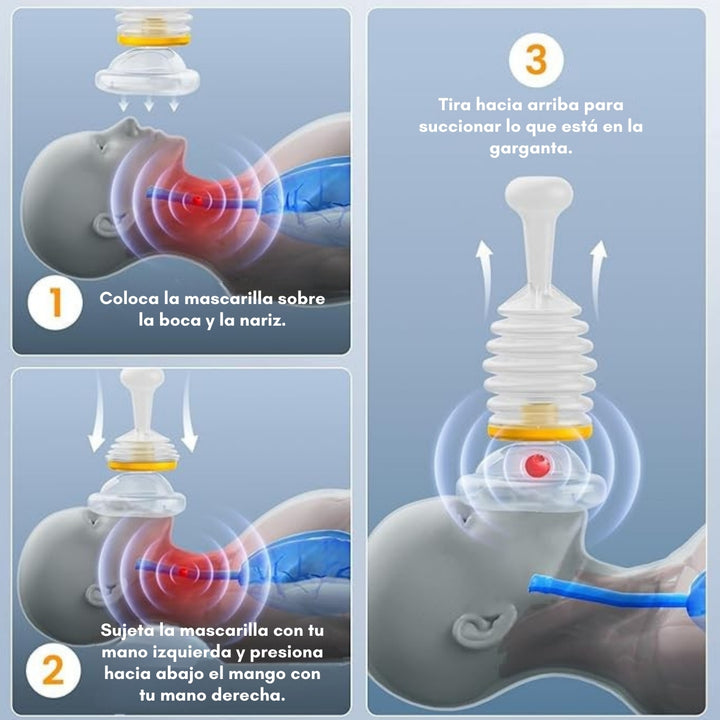 1

Coloca la mascarilla sobre la boca y la nariz.

2

Sujeta la mascarilla con tu mano izquierda y presiona hacia abajo el mango con tu mano derecha.

3

Tira hacia arriba para succionar lo que está en la garganta.