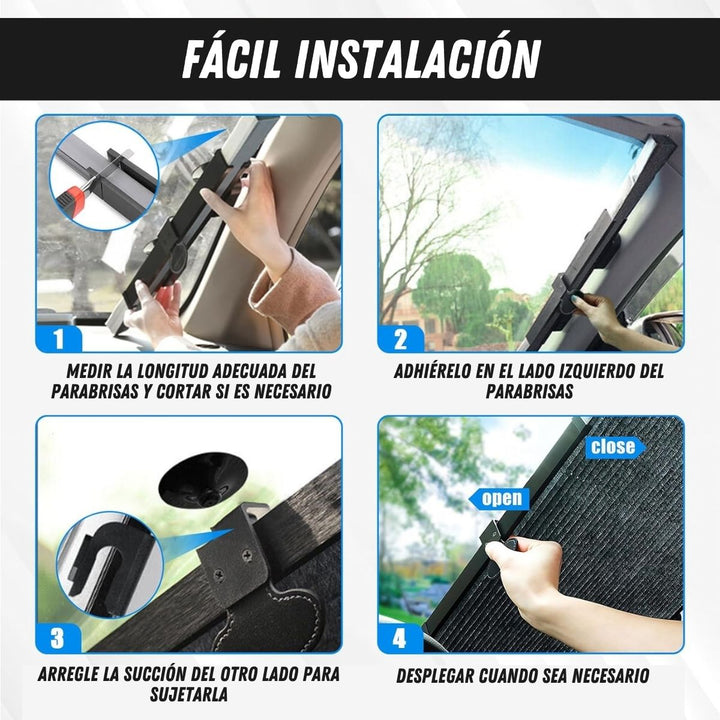 FÁCIL INSTALACIÓN

1

MEDIR LA LONGITUD ADECUADA DEL PARABRISAS Y CORTAR SI ES NECESARIO

2

ADHIÉRELO EN EL LADO IZQUIERDO DEL PARABRISAS

3

ARREGLE LA SUCCIÓN DEL OTRO LADO PARA SUJETARLA

close

open

4

DESPLEGAR CUANDO SEA NECESARIO