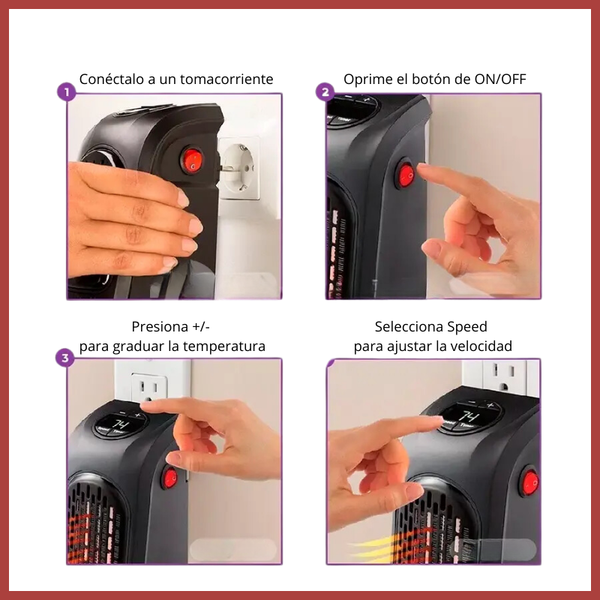 1
Conéctalo a un tomacorriente

2
Oprime el botón de ON/OFF

3
Presiona +/-
para graduar la temperatura

74

Selecciona Speed
para ajustar la velocidad

74