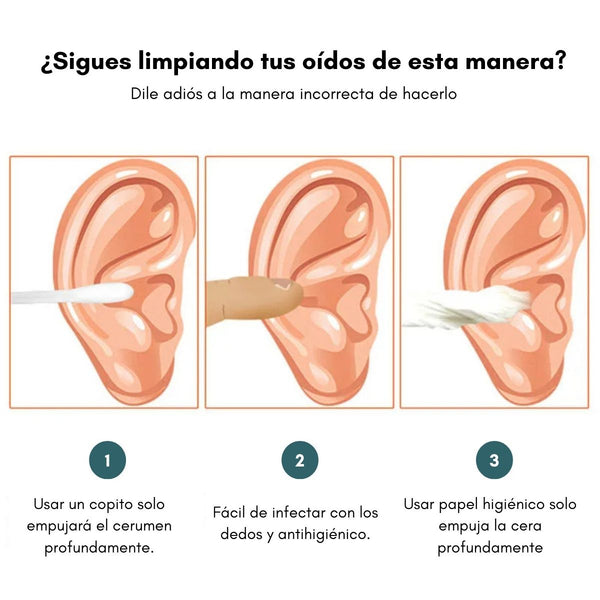 ¿Sigues limpiando tus oídos de esta manera?

Dile adiós a la manera incorrecta de hacerlo

1

Usar un copito solo empujará el cerumen profundamente.

2

Fácil de infectar con los dedos y antihigiénico.

3

Usar papel higiénico solo empuja la cera profundamente