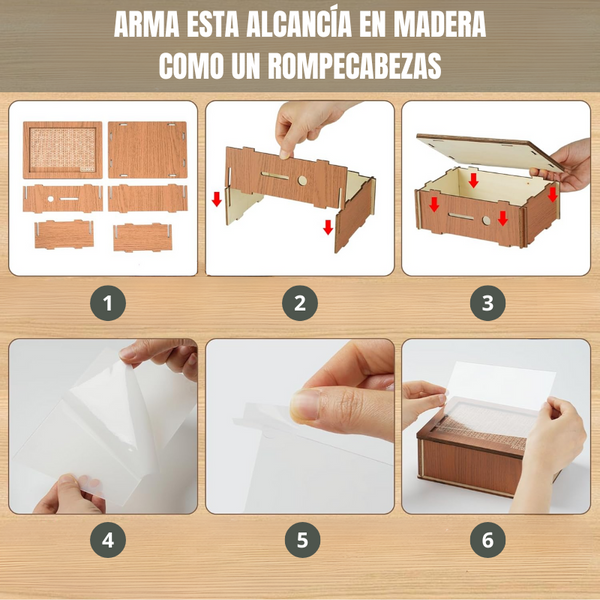 ARMA ESTA ALCANCÍA EN MADERA
COMO UN ROMPECABEZAS

1

2

3

4

5

6